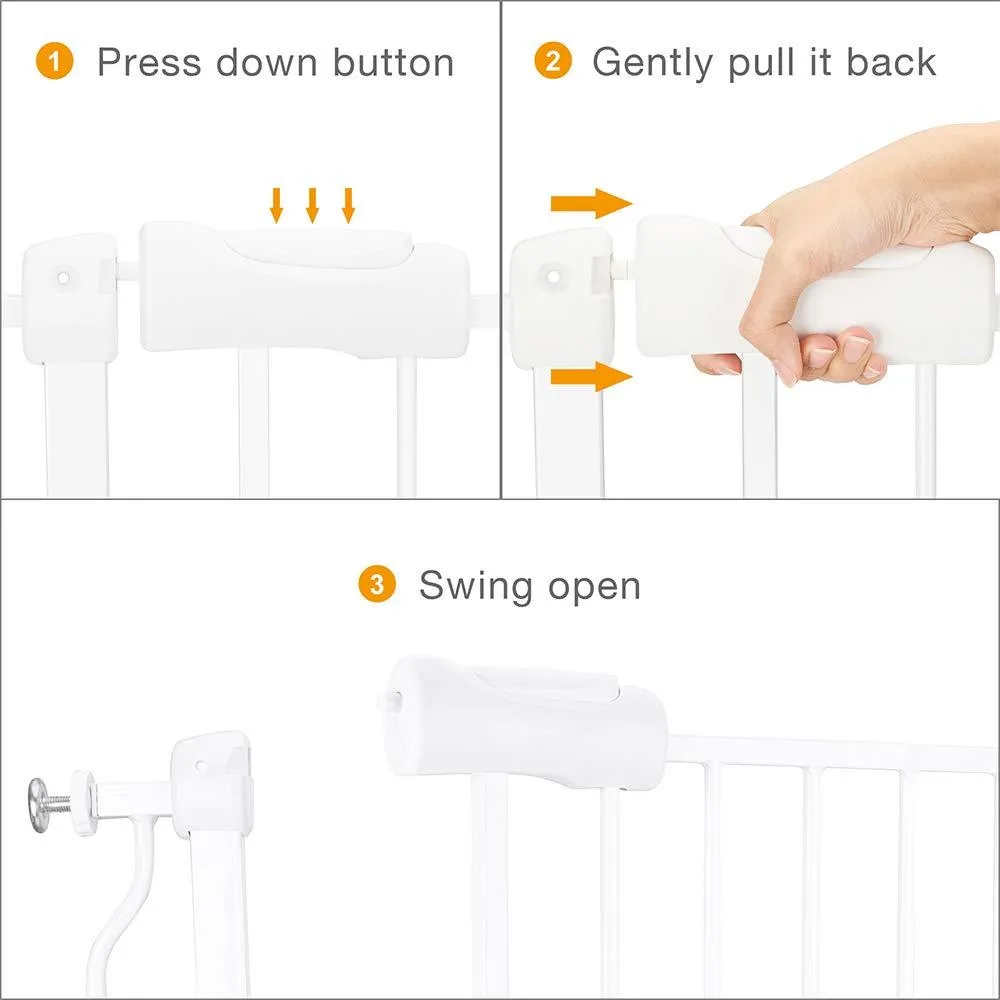 1 Press down button

2 Gently pull it back

3 Swing open